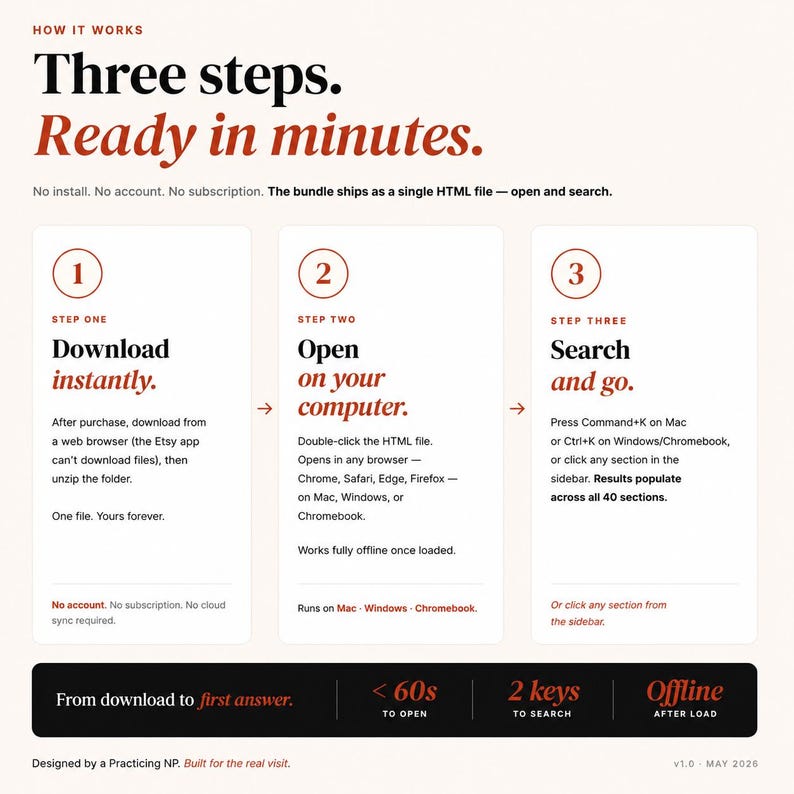 HOW IT WORKS

Three steps.
Ready in minutes.

No install. No account. No subscription. The bundle ships as a single HTML file — open and search.

1

STEP ONE

Download
instantly.

After purchase, download from a web browser (the Etsy app can't download files), then unzip the folder.

One file. Yours forever.

No account. No subscription. No cloud sync required.

→

2

STEP TWO

Open
on your
computer.

Double-click the HTML file. Opens in any browser — Chrome, Safari, Edge, Firefox — on Mac, Windows, or Chromebook.

Works fully offline once loaded.

Runs on Mac · Windows · Chromebook.

→

3

STEP THREE

Search
and go.

Press Command+K on Mac or Ctrl+K on Windows/Chromebook, or click any section in the sidebar. Results populate across all 40 sections.

Or click any section from the sidebar.

From download to first answer.

< 60s
TO OPEN

2 keys
TO SEARCH

Offline
AFTER LOAD

Designed by a Practicing NP. Built for the real visit.

v1.0 · MAY 2026